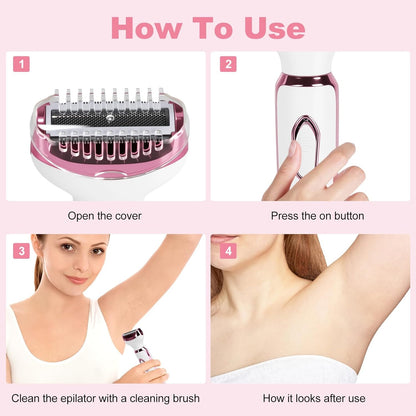 How To Use

1

Open the cover

2

Press the on button

3

Clean the epilator with a cleaning brush

4

How it looks after use